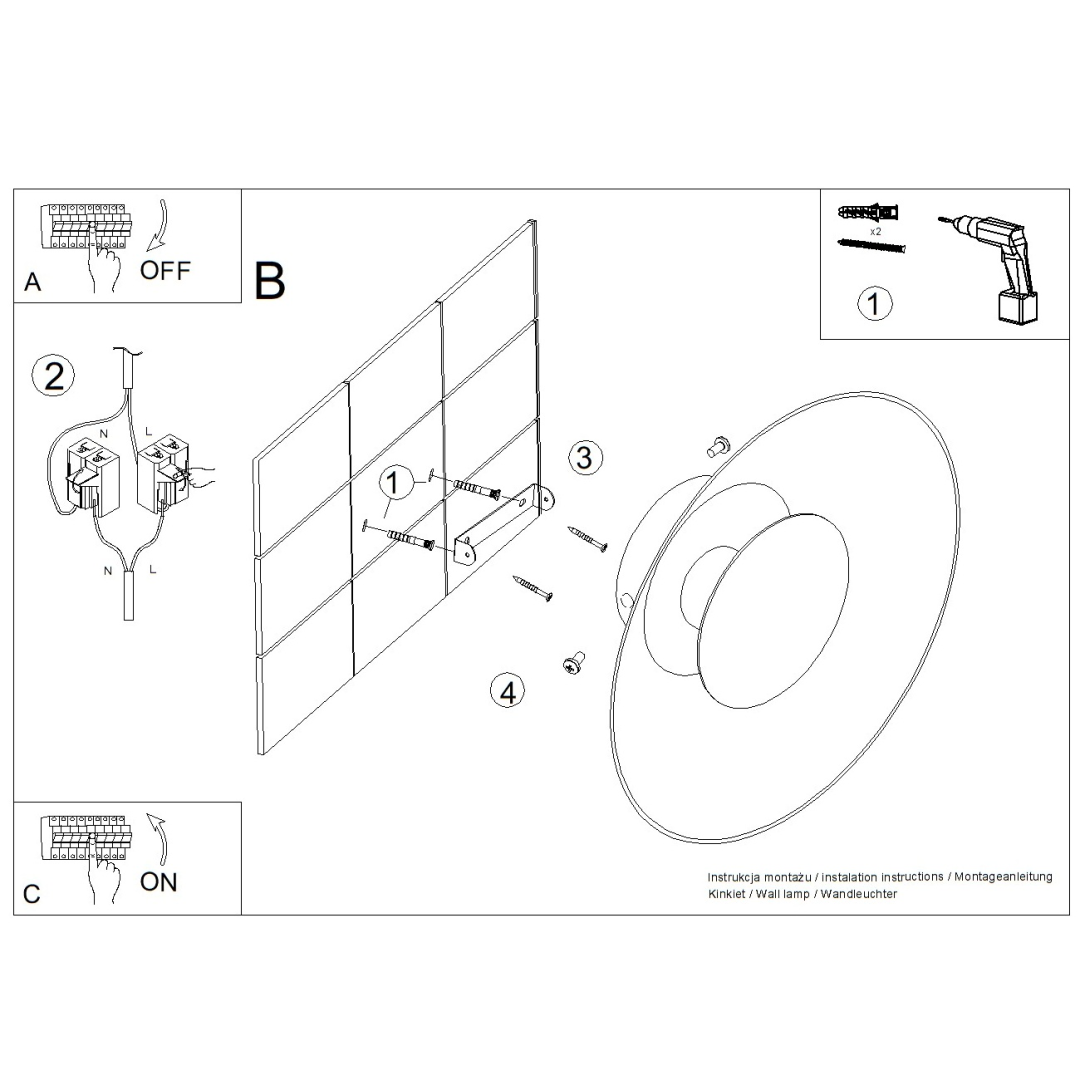 A
OFF

B

x2

1

2
N
L
N
L

1

3

4

C
ON

Instrukcja montażu / instalation instructions / Montageanleitung
Kinkiet / Wall lamp / Wandleuchter