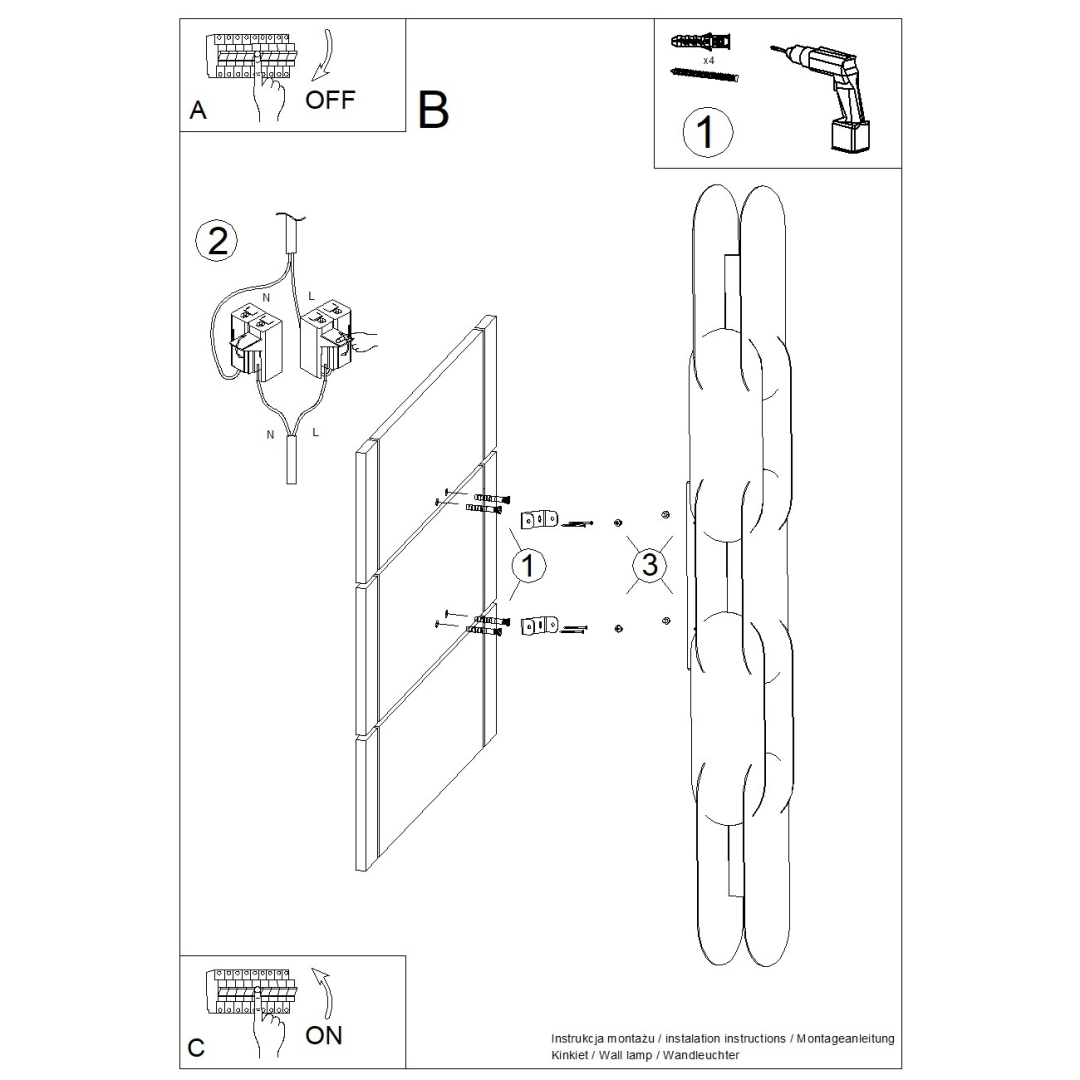 A OFF

B

x4

1

2

N L

N L

1

3

C ON

Instrukcja montażu / instalation instructions / Montageanleitung
Kinkiet / Wall lamp / Wandleuchter