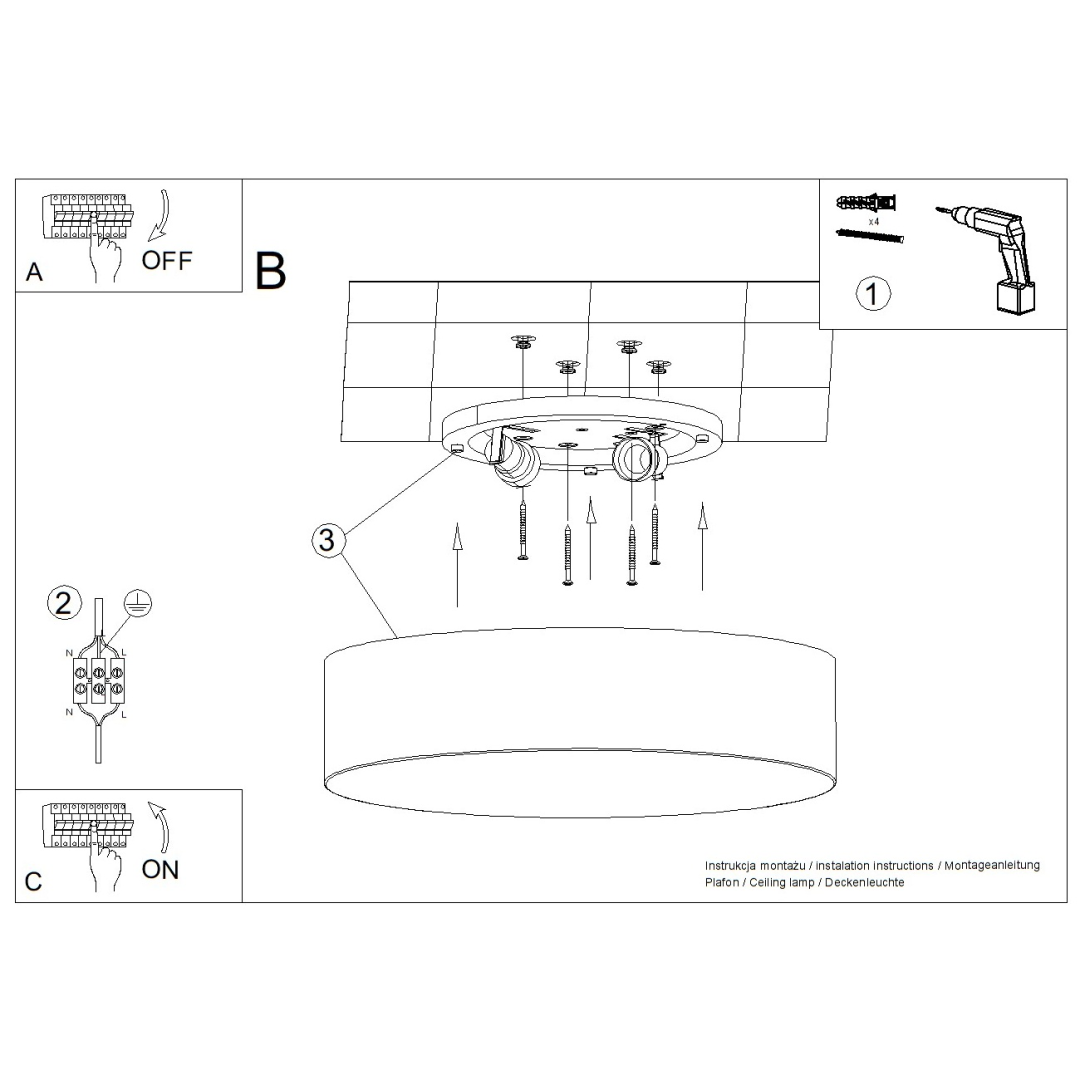 A

OFF

B

x4

1

3

2

N

L

N

L

C

ON

Instrukcja montażu / instalation instructions / Montageanleitung
Plafon / Ceiling lamp / Deckenleuchte