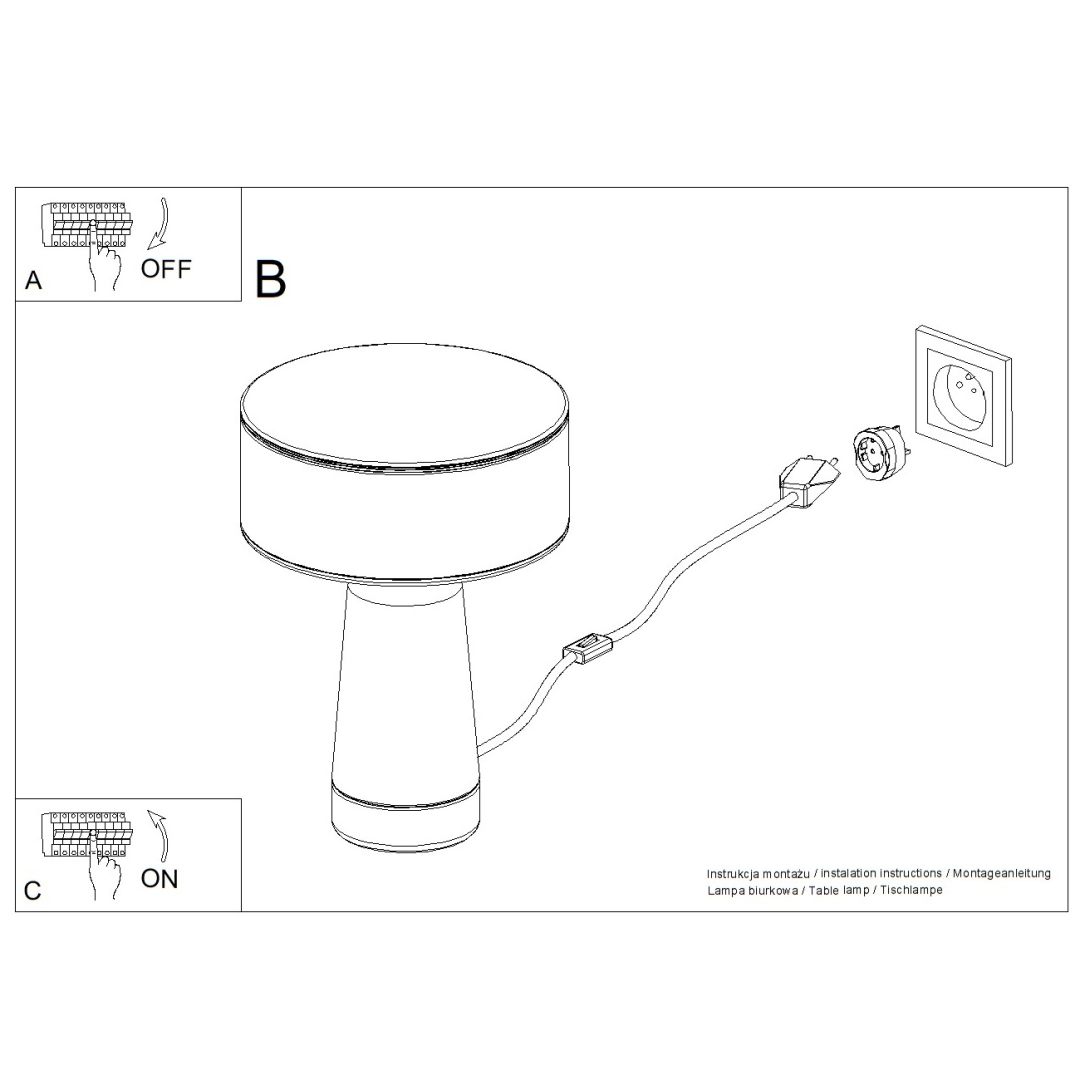 A
OFF

B

C
ON

Instrukcja montażu / instalation instructions / Montageanleitung
Lampa biurkowa / Table lamp / Tischlampe