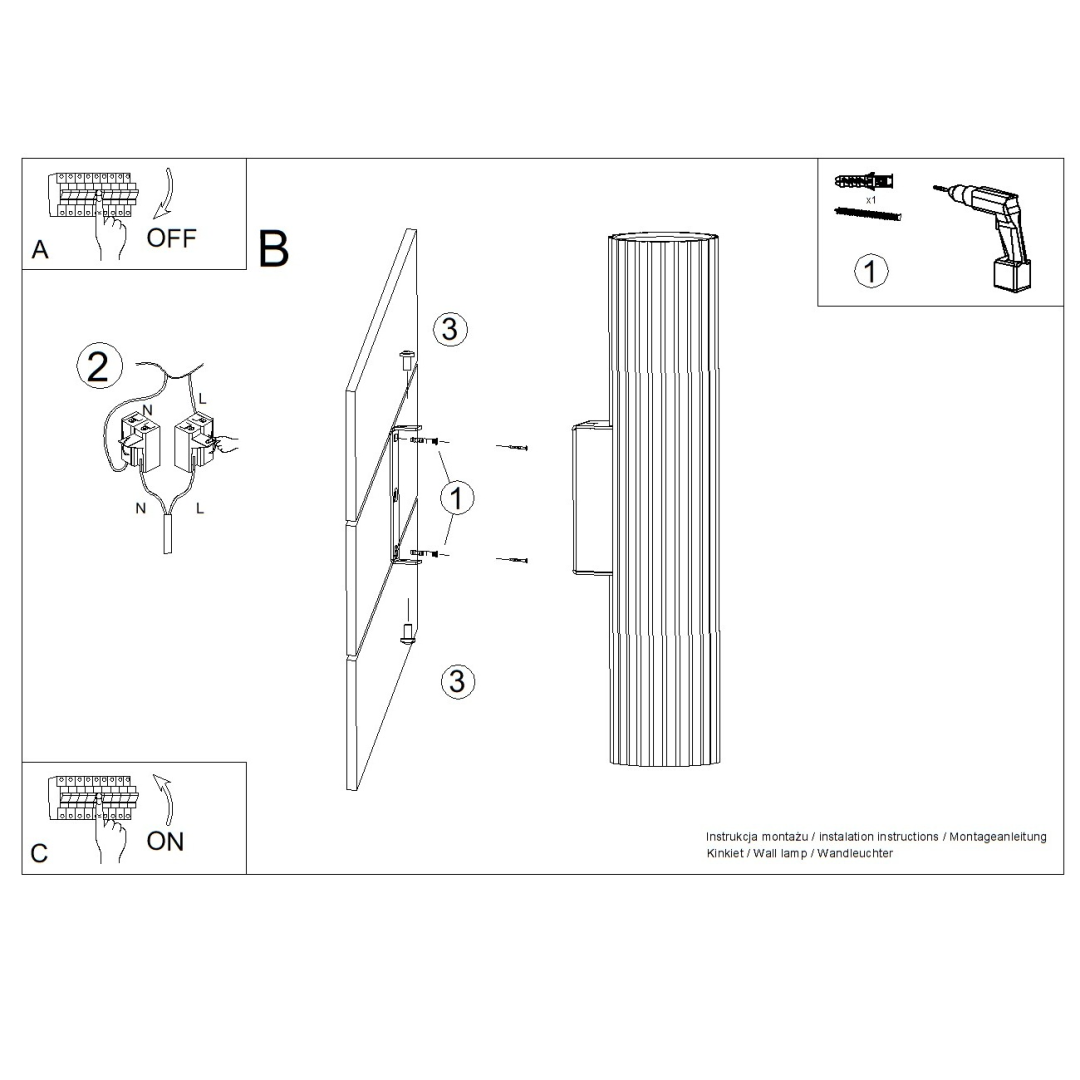 A
OFF

B

x1

1

2
N
L
N
L

3
1
3

C
ON

Instrukcja montażu / instalation instructions / Montageanleitung
Kinkiet / Wall lamp / Wandleuchter