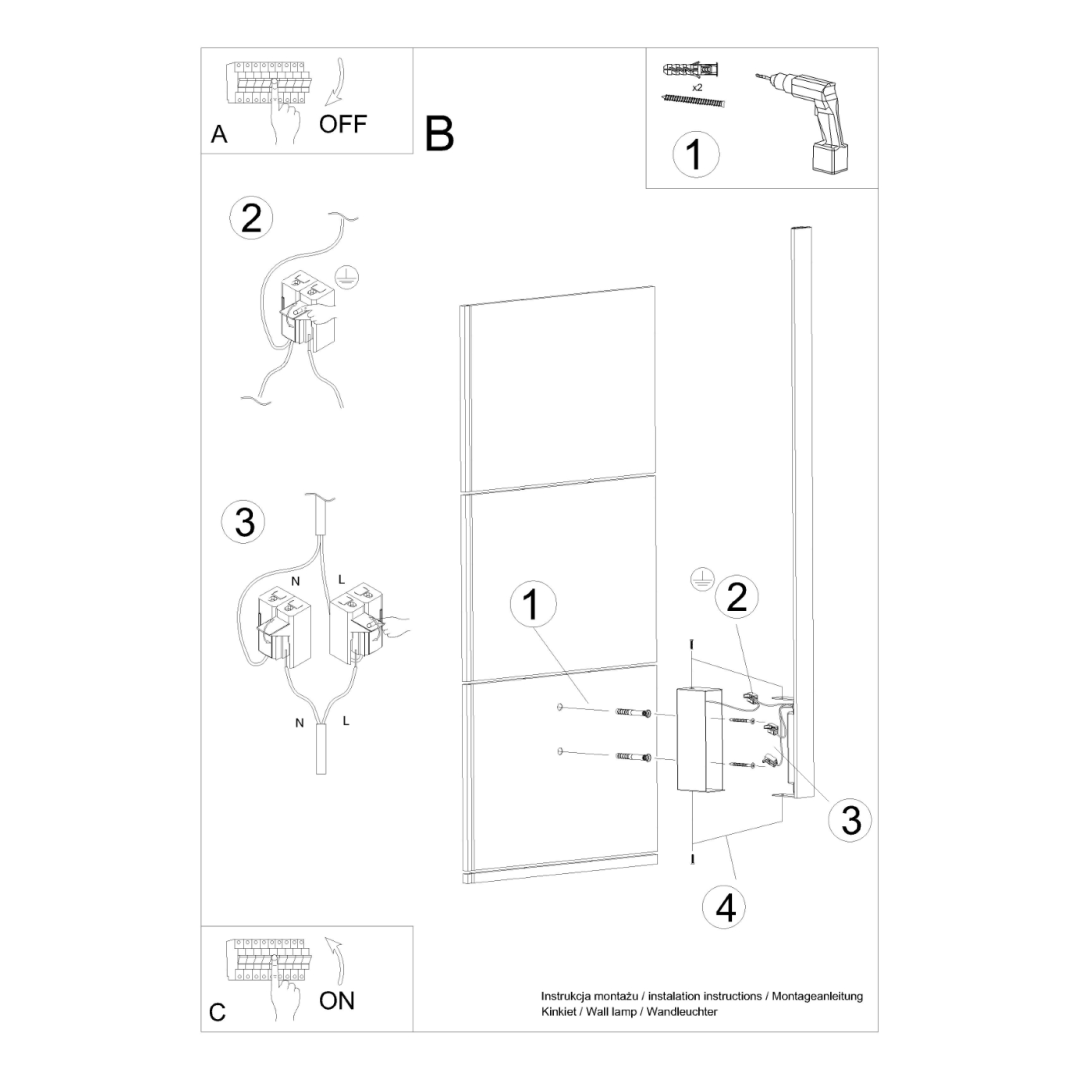 A
OFF
B
x2
1
2
3
N
L
N
L
1
2
3
4
C
ON
Instrukcja montażu / instalation instructions / Montageanleitung
Kinkiet / Wall lamp / Wandleuchter