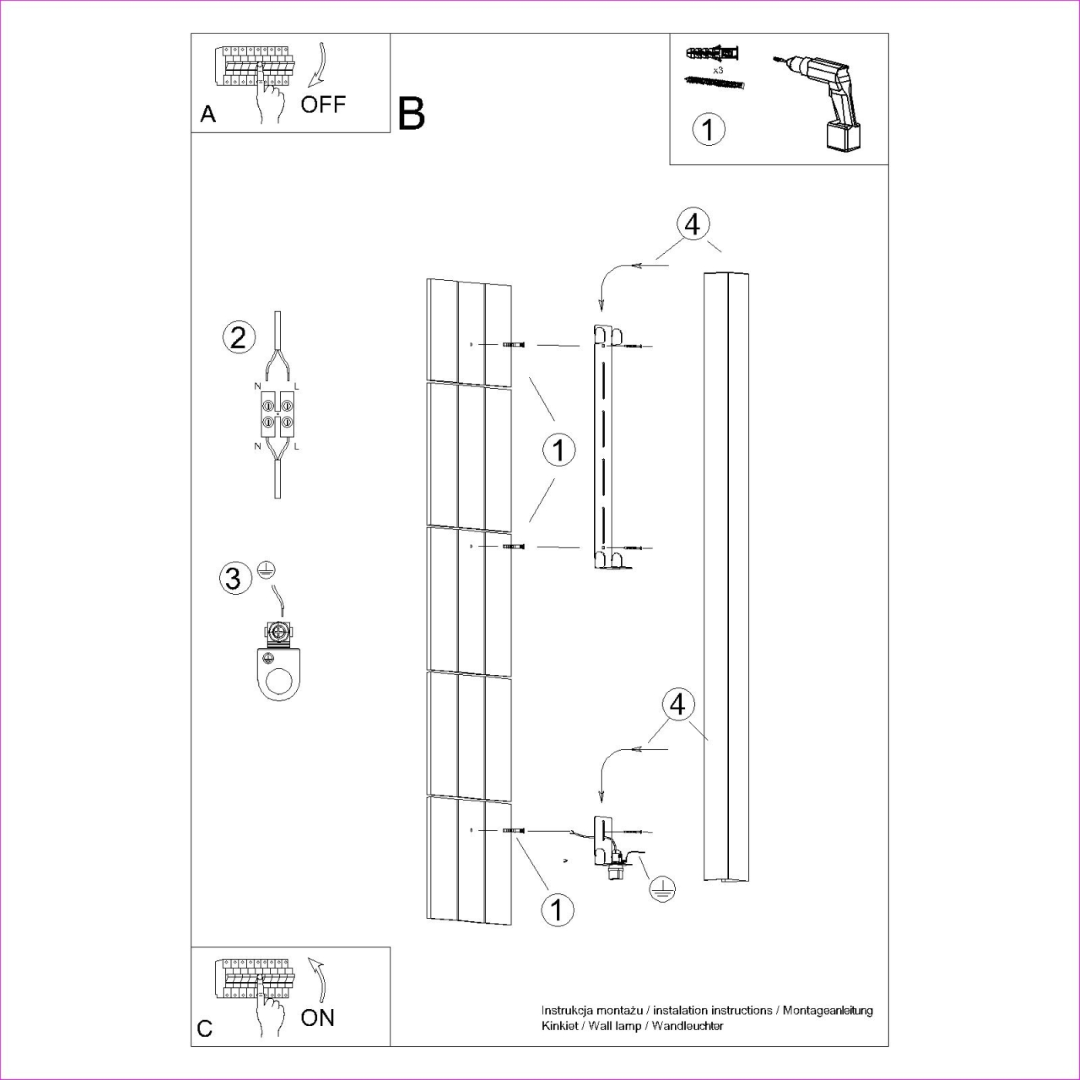 A
OFF

B

x3
1

4

2
N L
N L

1

3

4

1

C
ON

Instrukcja montażu / instalation instructions / Montageanleitung
Kinkiet / Wall lamp / Wandleuchter