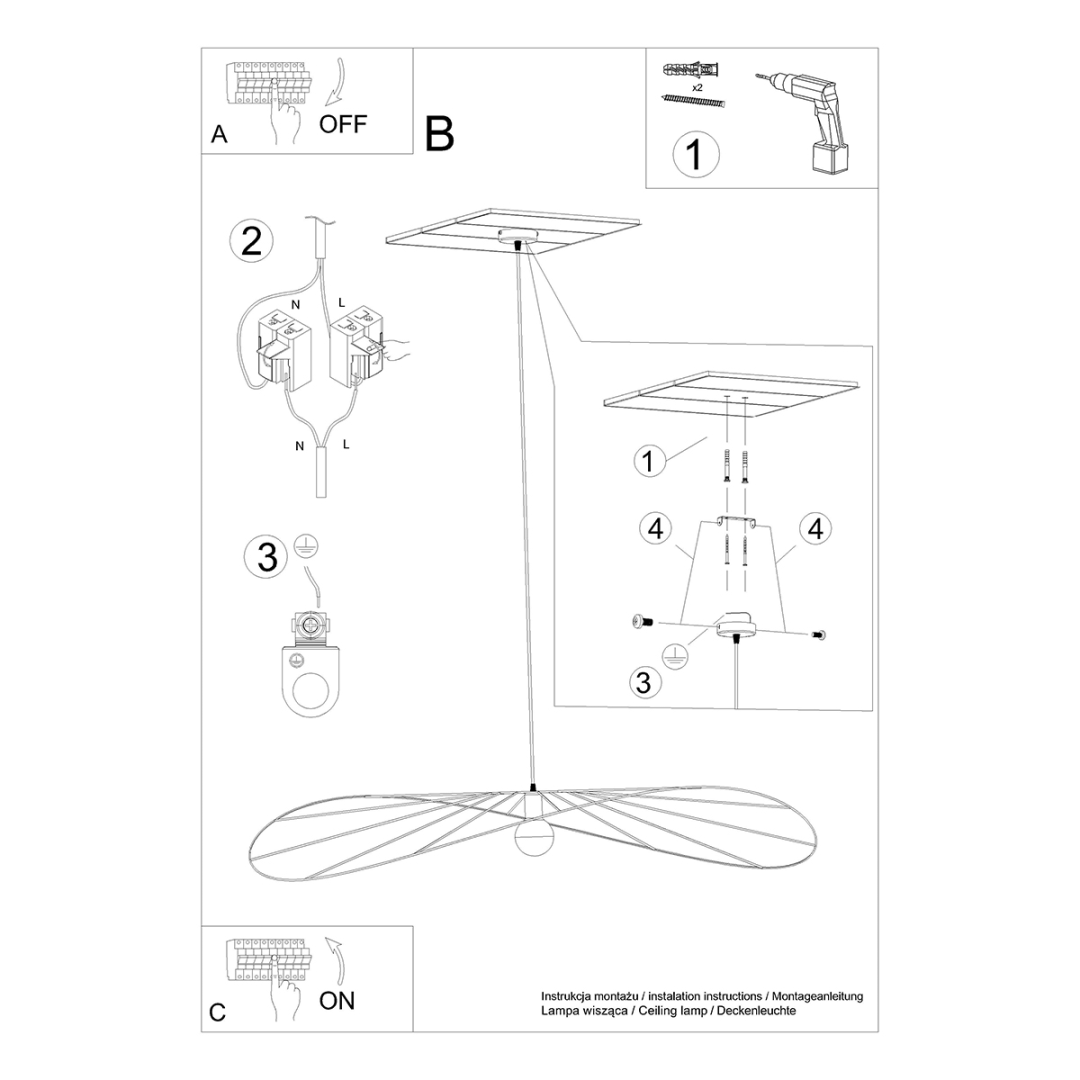 A
OFF

B

x2
1

2
N
L
N
L

3

1
4
4
3

C
ON

Instrukcja montażu / instalation instructions / Montageanleitung
Lampa wisząca / Ceiling lamp / Deckenleuchte