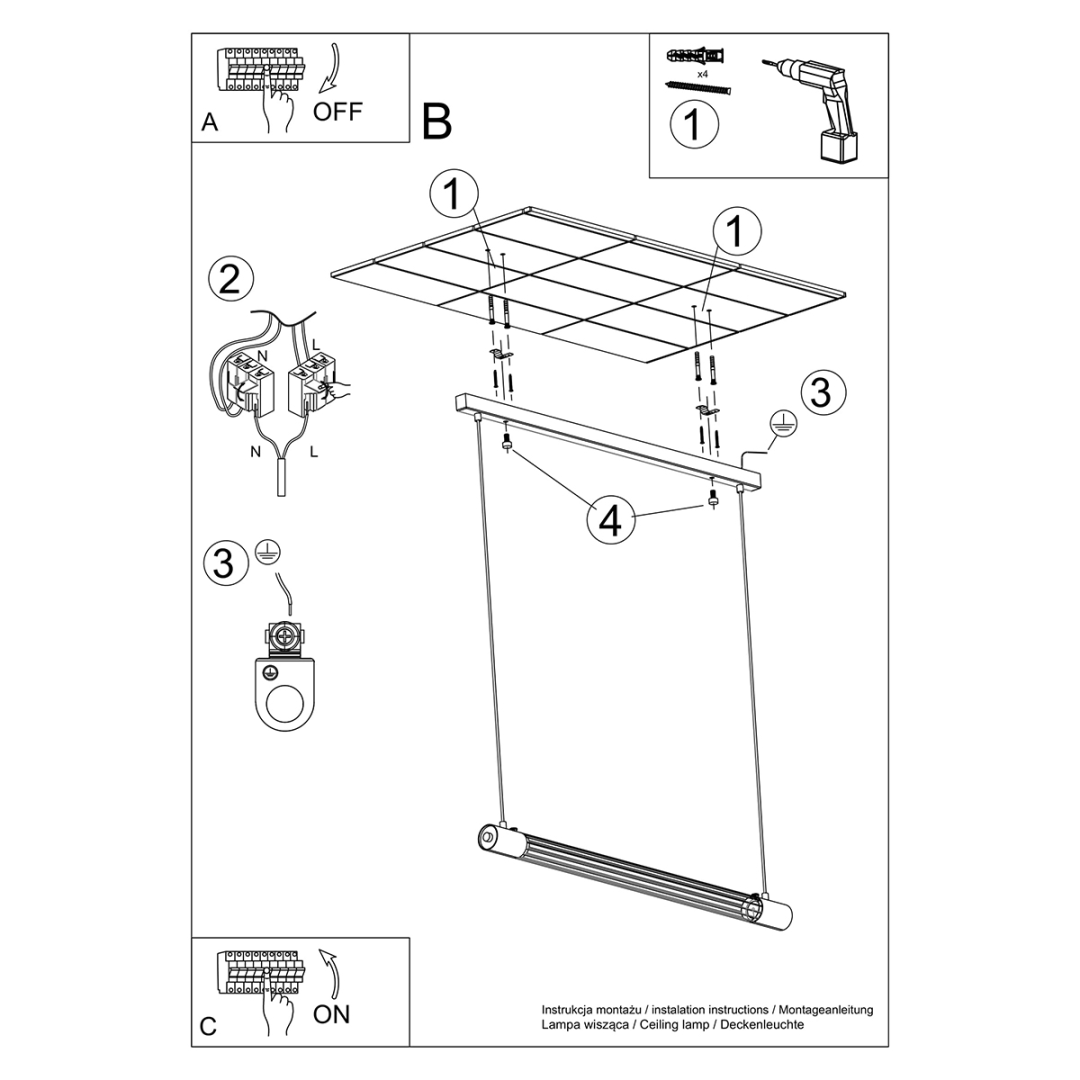 A
OFF

B

x4
1

1
1

2
N
L
N
L

3

3

4

C
ON

Instrukcja montażu / instalation instructions / Montageanleitung
Lampa wisząca / Ceiling lamp / Deckenleuchte